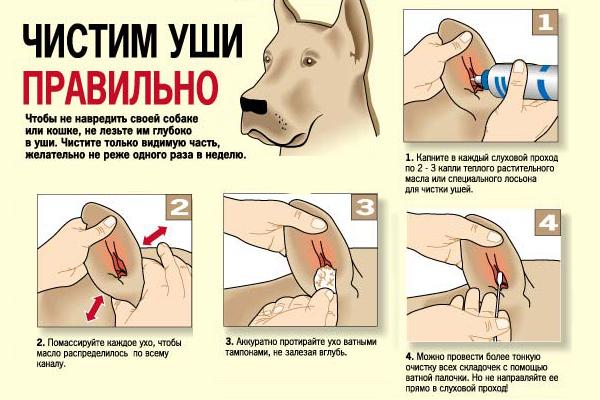 ЧИСТИМ УШИ ПРАВИЛЬНО

Чтобы не навредить своей собаке или кошке, не лезьте им глубоко в уши. Чистите только видимую часть, желательно не реже одного раза в неделю.

1

1. Капните в каждый слуховой проход по 2 - 3 капли теплого растительного масла или специального лосьона для чистки ушей.

2

2. Помассируйте каждое ухо, чтобы масло распределилось по всему каналу.

3

3. Аккуратно протирайте ухо ватными тампонами, не залезая вглубь.

4

4. Можно провести более тонкую очистку всех складочек с помощью ватной палочки. Но не направляйте ее прямо в слуховой проход!